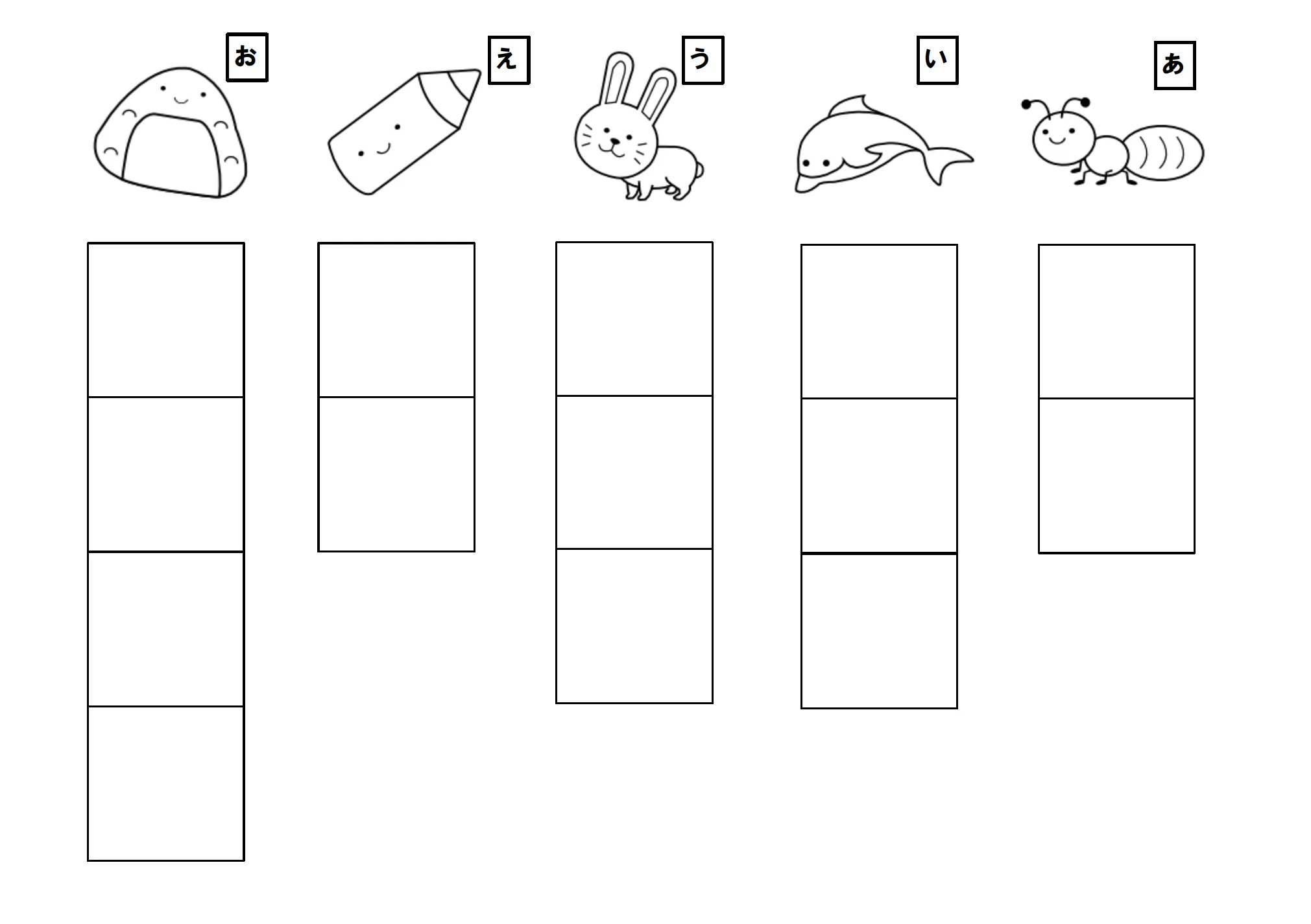 あ

い

う

え

お